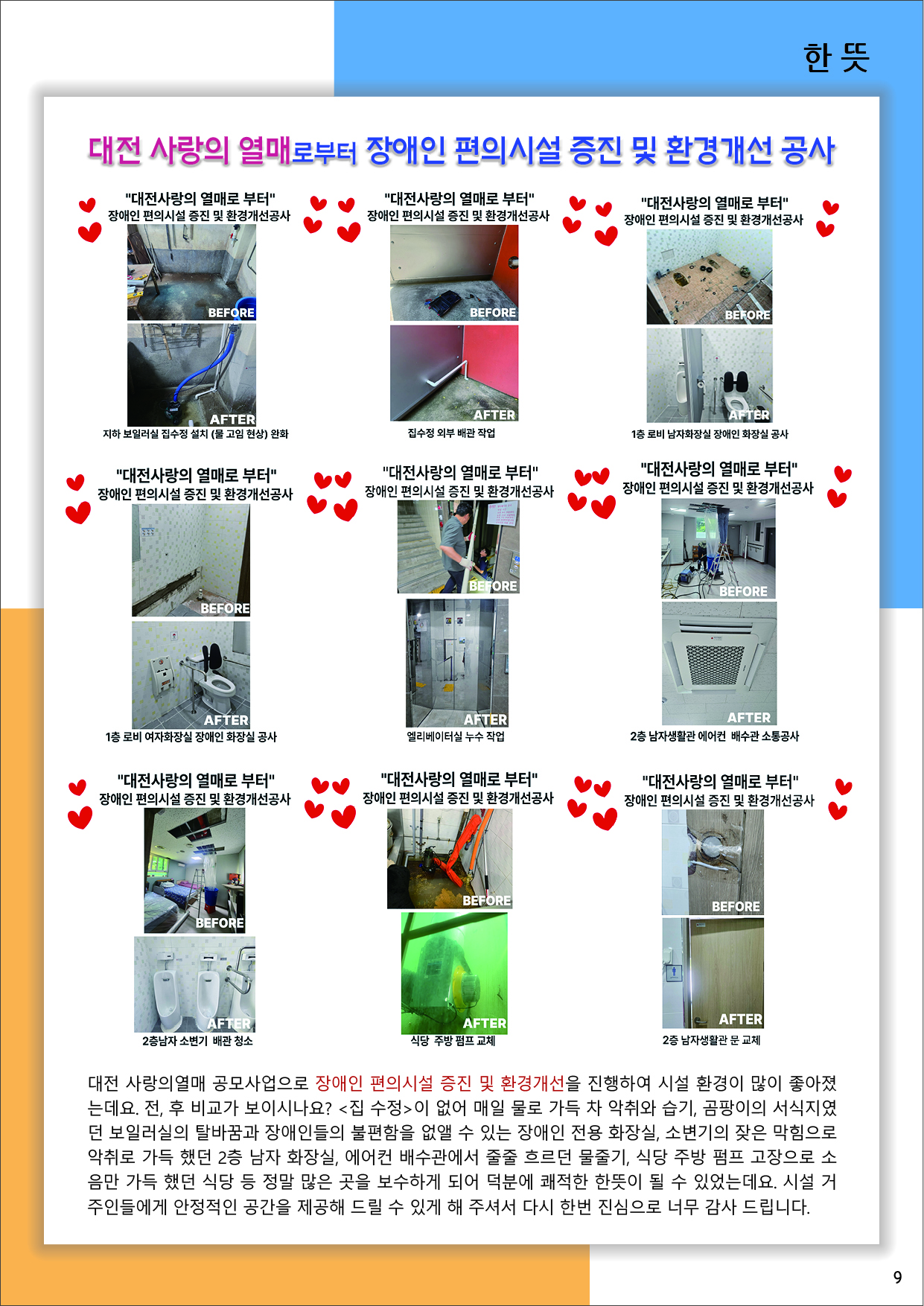 한 뜻

대전 사랑의 열매로부터 장애인 편의시설 증진 및 환경개선 공사

"대전사랑의 열매로 부터"
장애인 편의시설 증진 및 환경개선공사
BEFORE
AFTER
지하 보일러실 집수정 설치 (물 고임 현상) 완화

"대전사랑의 열매로 부터"
장애인 편의시설 증진 및 환경개선공사
BEFORE
AFTER
집수정 외부 배관 작업

"대전사랑의 열매로 부터"
장애인 편의시설 증진 및 환경개선공사
BEFORE
AFTER
1층 로비 남자화장실 장애인 화장실 공사

"대전사랑의 열매로 부터"
장애인 편의시설 증진 및 환경개선공사
BEFORE
AFTER
1층 로비 여자화장실 장애인 화장실 공사

"대전사랑의 열매로 부터"
장애인 편의시설 증진 및 환경개선공사
BEFORE
AFTER
엘리베이터실 누수 작업

"대전사랑의 열매로 부터"
장애인 편의시설 증진 및 환경개선공사
BEFORE
AFTER
2층 남자생활관 에어컨 배수관 소통공사

"대전사랑의 열매로 부터"
장애인 편의시설 증진 및 환경개선공사
BEFORE
AFTER
2층남자 소변기 배관 청소

"대전사랑의 열매로 부터"
장애인 편의시설 증진 및 환경개선공사
BEFORE
AFTER
식당 주방 펌프 교체

"대전사랑의 열매로 부터"
장애인 편의시설 증진 및 환경개선공사
BEFORE
AFTER
2층 남자생활관 문 교체

대전 사랑의열매 공모사업으로 장애인 편의시설 증진 및 환경개선을 진행하여 시설 환경이 많이 좋아졌는데요. 전, 후 비교가 보이시나요? <집 수정>이 없어 매일 물로 가득 차 악취와 습기, 곰팡이의 서식지였던 보일러실의 탈바꿈과 장애인들의 불편함을 없앨 수 있는 장애인 전용 화장실, 소변기의 잦은 막힘으로 악취로 가득 했던 2층 남자 화장실, 에어컨 배수관에서 줄줄 흐르던 물줄기, 식당 주방 펌프 고장으로 소음만 가득 했던 식당 등 정말 많은 곳을 보수하게 되어 덕분에 쾌적한 한뜻이 될 수 있었는데요. 시설 거주인들에게 안정적인 공간을 제공해 드릴 수 있게 해 주셔서 다시 한번 진심으로 너무 감사 드립니다.

9